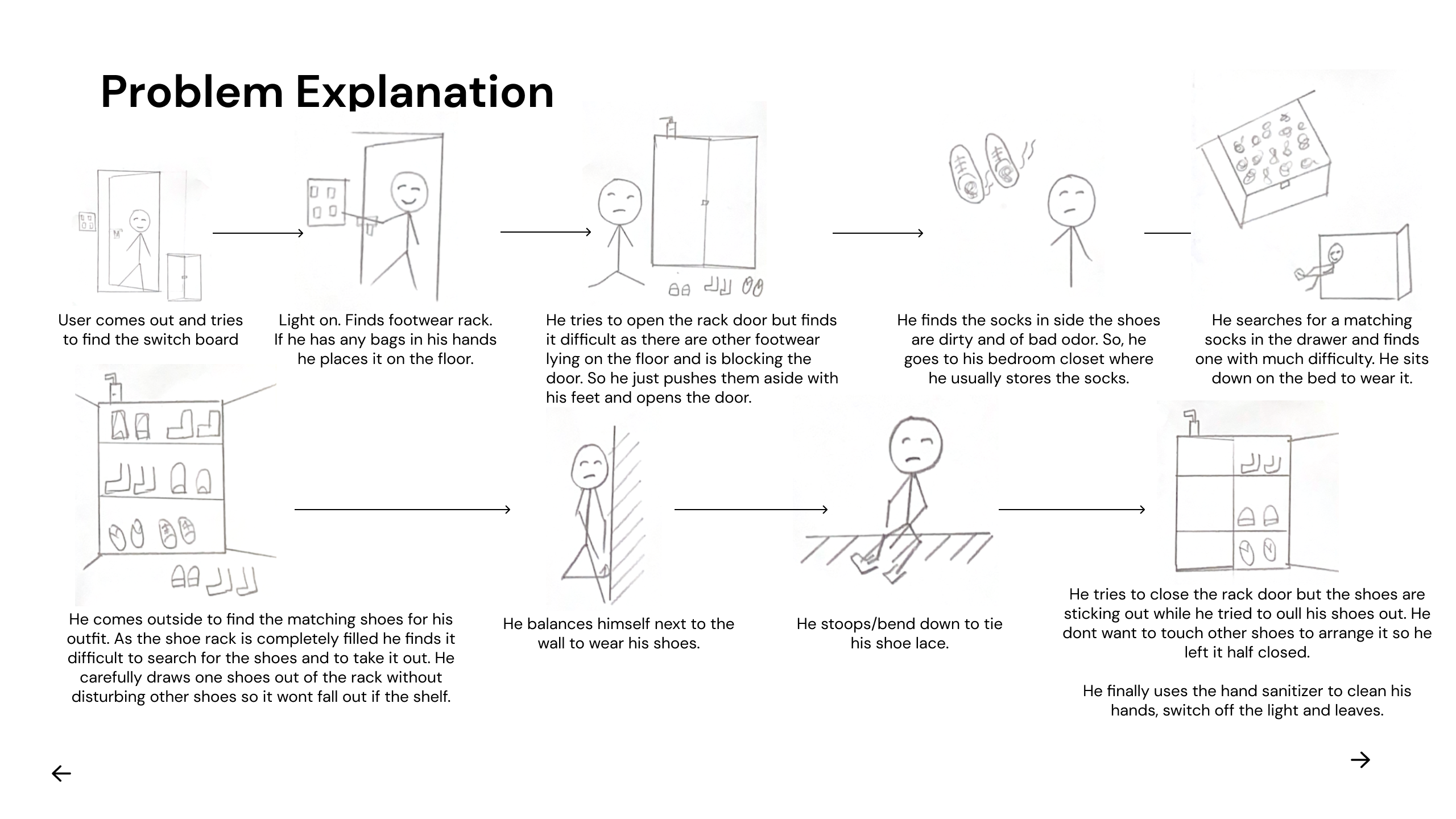 Problem Explanation

User comes out and tries to find the switch board

Light on. Finds footwear rack. If he has any bags in his hands he places it on the floor.

He tries to open the rack door but finds it difficult as there are other footwear lying on the floor and is blocking the door. So he just pushes them aside with his feet and opens the door.

He finds the socks in side the shoes are dirty and of bad odor. So, he goes to his bedroom closet where he usually stores the socks.

He searches for a matching socks in the drawer and finds one with much difficulty. He sits down on the bed to wear it.

He comes outside to find the matching shoes for his outfit. As the shoe rack is completely filled he finds it difficult to search for the shoes and to take it out. He carefully draws one shoes out of the rack without disturbing other shoes so it wont fall out if the shelf.

He balances himself next to the wall to wear his shoes.

He stoops/bend down to tie his shoe lace.

He tries to close the rack door but the shoes are sticking out while he tried to oull his shoes out. He dont want to touch other shoes to arrange it so he left it half closed.

He finally uses the hand sanitizer to clean his hands, switch off the light and leaves.

←

→